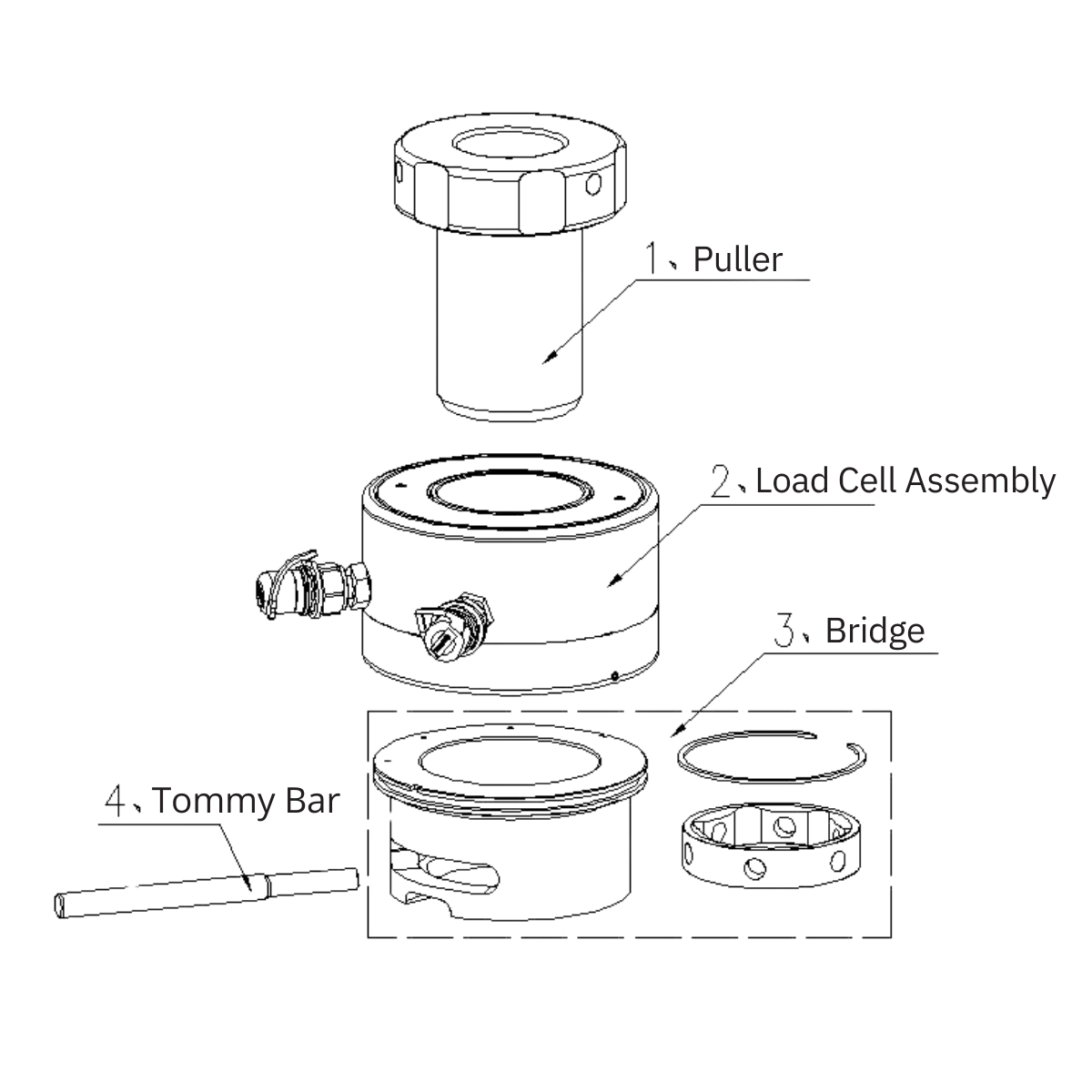 1、Puller

2、Load Cell Assembly

3、Bridge

4、Tommy Bar